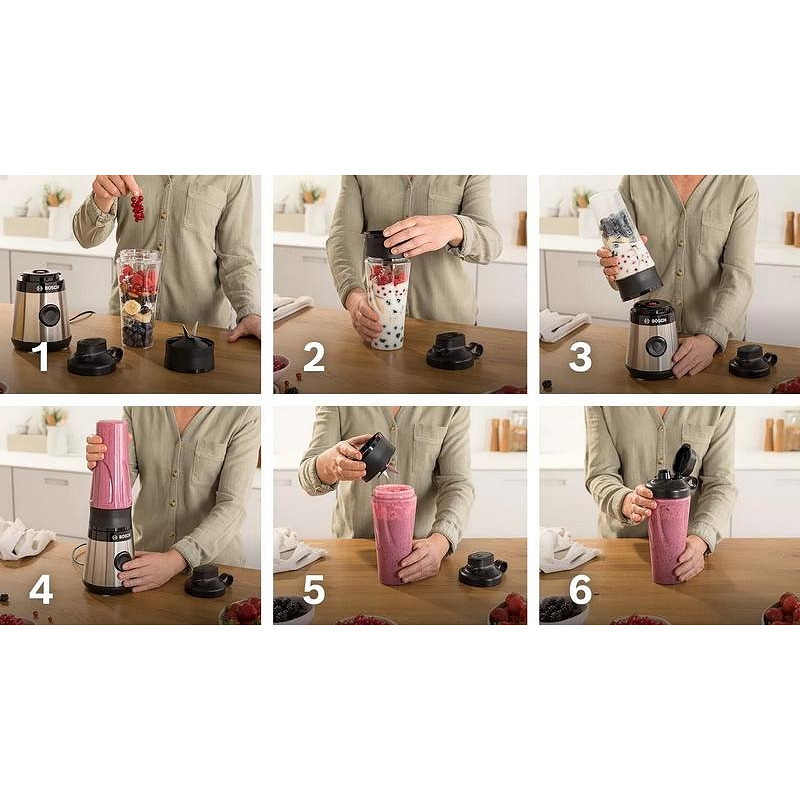 BOSCH
1
2
BOSCH
3
BOSCH
4
5
6